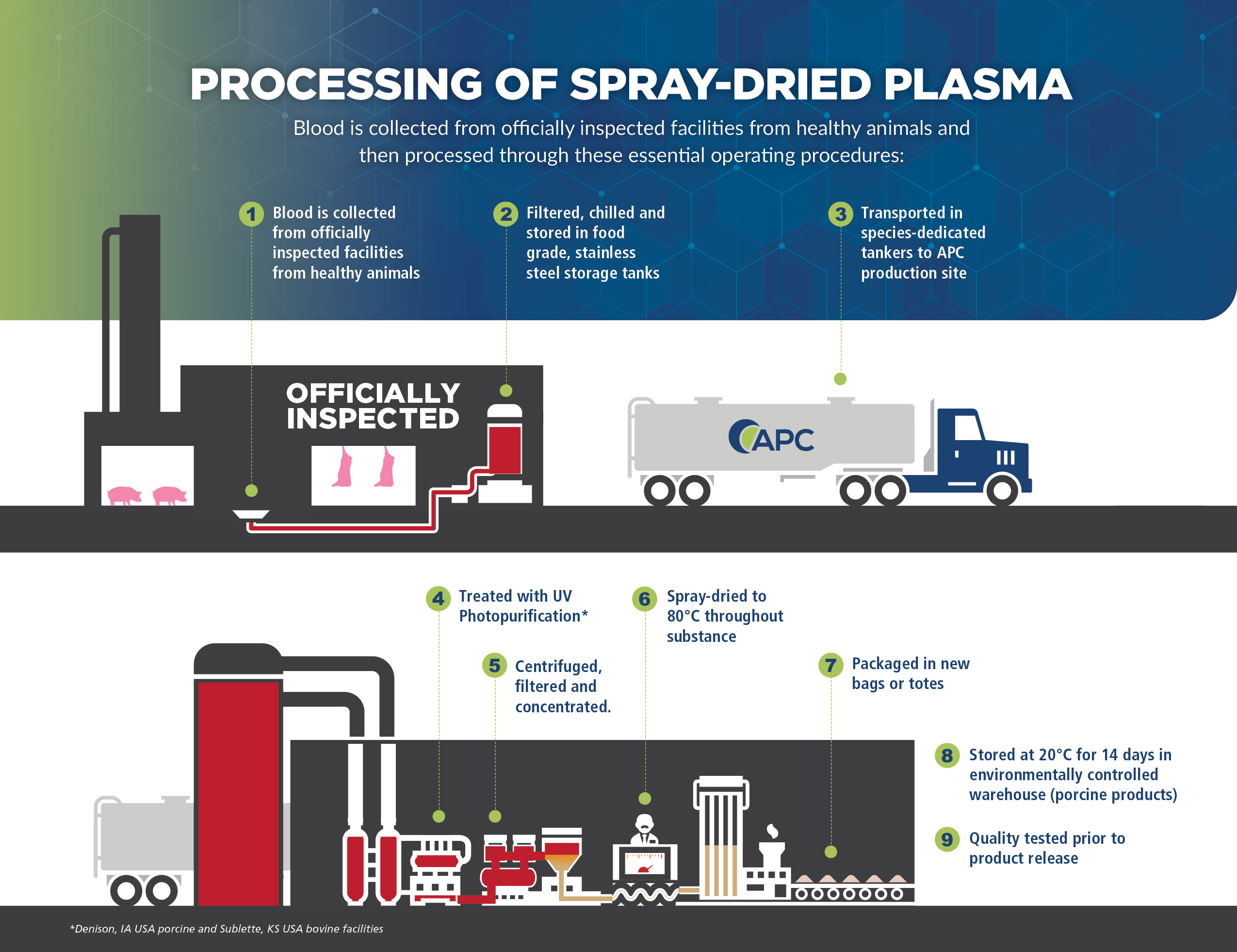 PROCESSING OF SPRAY-DRIED PLASMA

Blood is collected from officially inspected facilities from healthy animals and then processed through these essential operating procedures:

1 Blood is collected from officially inspected facilities from healthy animals

2 Filtered, chilled and stored in food grade, stainless steel storage tanks

3 Transported in species-dedicated tankers to APC production site

OFFICIALLY INSPECTED

APC

4 Treated with UV Photopurification*

5 Centrifuged, filtered and concentrated.

6 Spray-dried to 80°C throughout substance

7 Packaged in new bags or totes

8 Stored at 20°C for 14 days in environmentally controlled warehouse (porcine products)

9 Quality tested prior to product release

*Denison, IA USA porcine and Sublette, KS USA bovine facilities